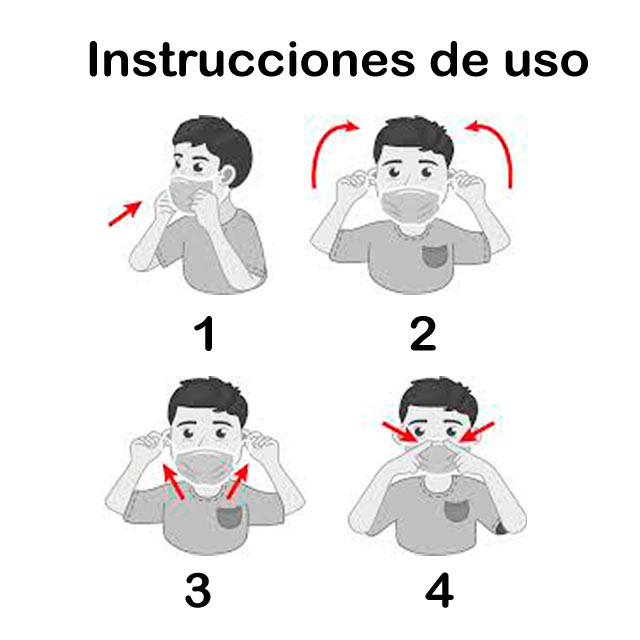 Instrucciones de uso

1

2

3

4