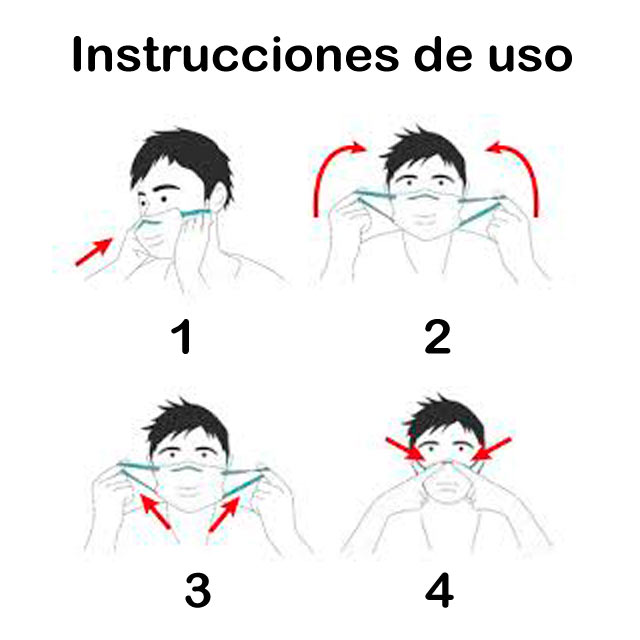 Instrucciones de uso

1

2

3

4